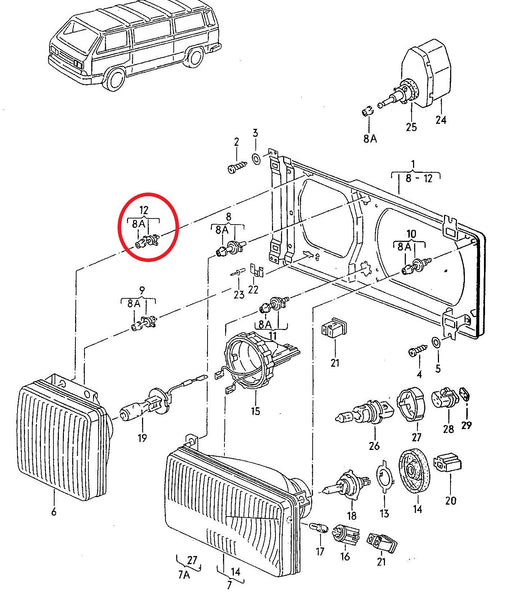 8A
25
24
2
3
1
8 - 12
12
8A
8
8A
10
8A
23
22
9
8A
8A
11
21
4
5
15
19
26
27
28
29
6
18
13
14
20
17
16
21
27
7A
14
7