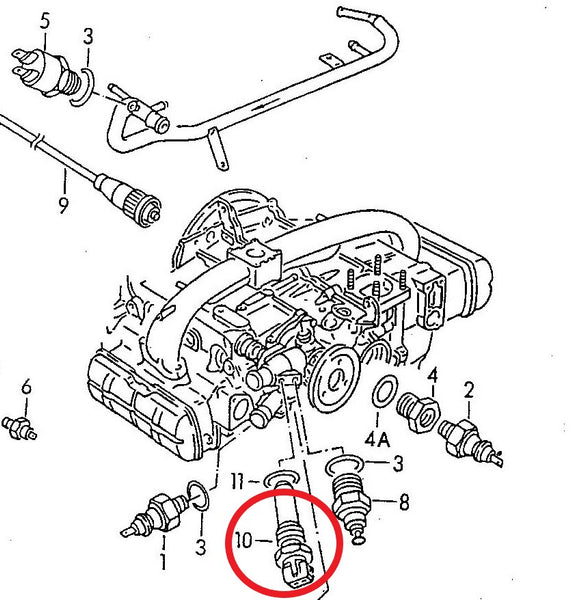 5
3
9
6
4
2
4A
3
11
8
10
3
1